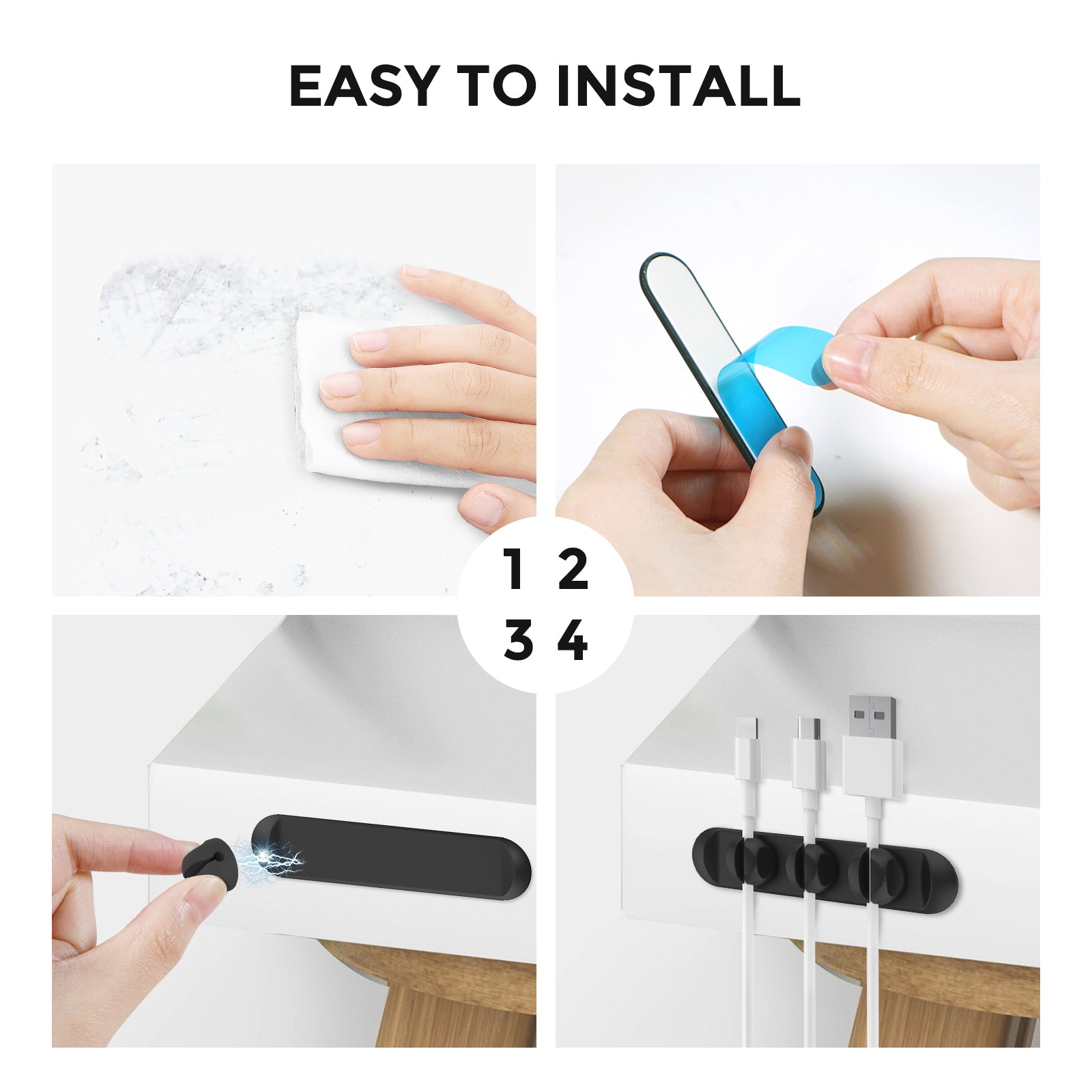 EASY TO INSTALL

1 2
3 4